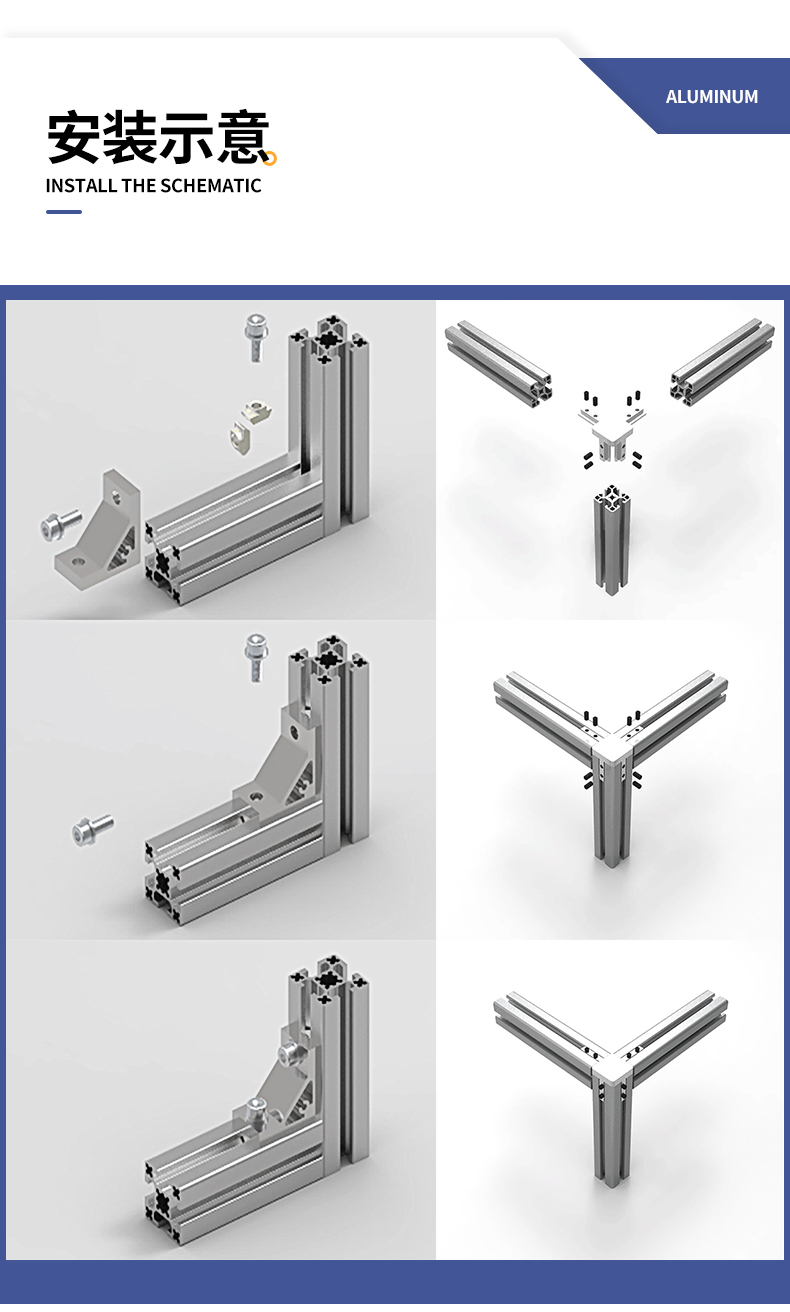 ALUMINUM

安装示意

INSTALL THE SCHEMATIC