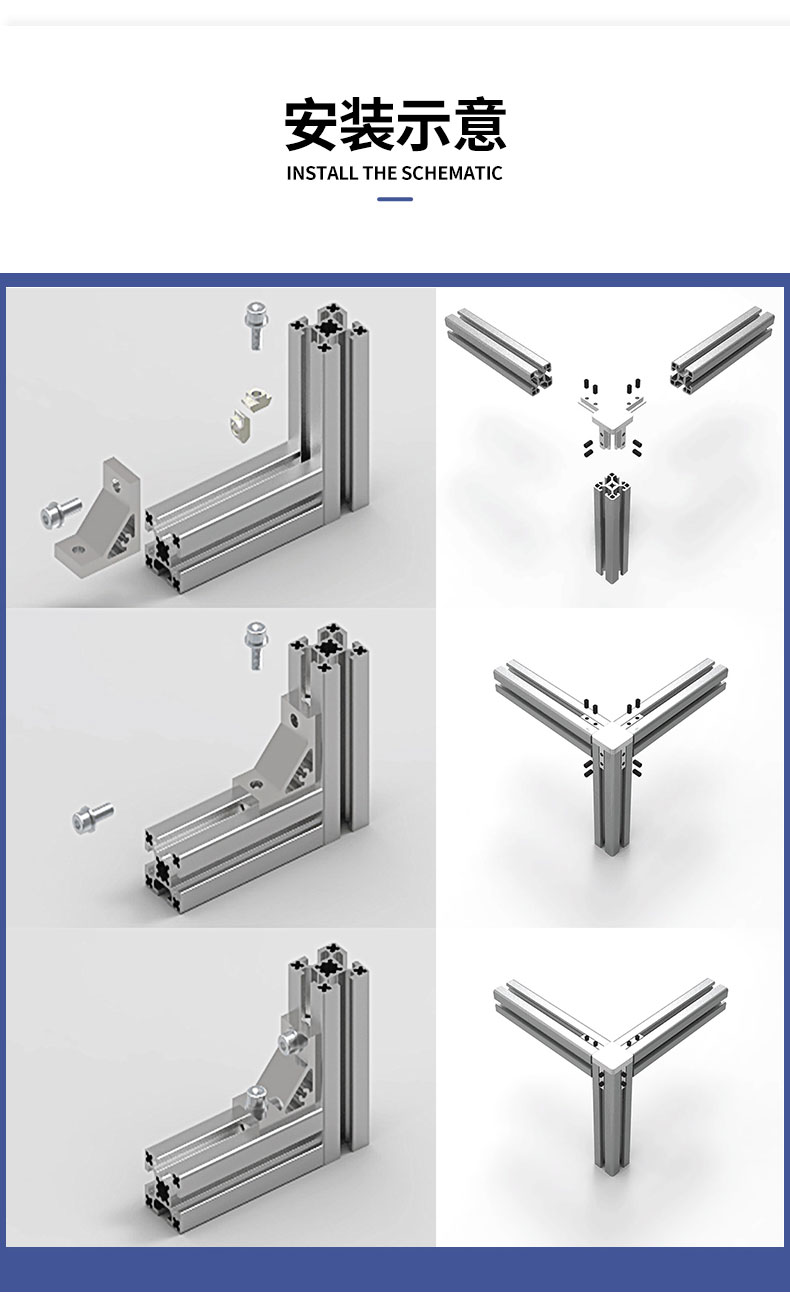 安装示意
INSTALL THE SCHEMATIC